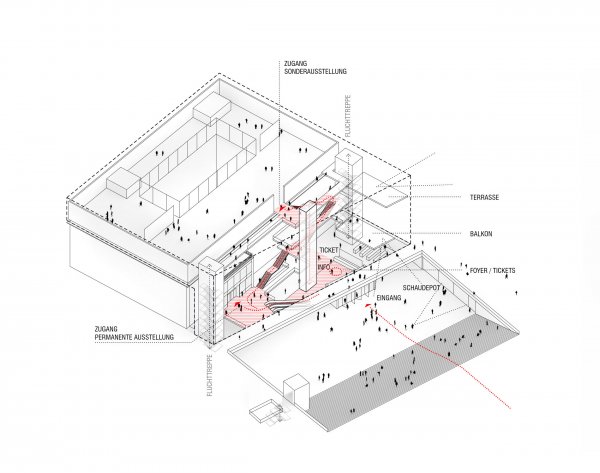 ZUGANG
SONDERAUSSTELLUNG

FLUCHTTREPPE

TERRASSE

BALKON

TICKET

INFO

FOYER / TICKETS

SCHAUDEPOT

EINGANG

ZUGANG
PERMANENTE AUSSTELLUNG

FLUCHTTREPPE