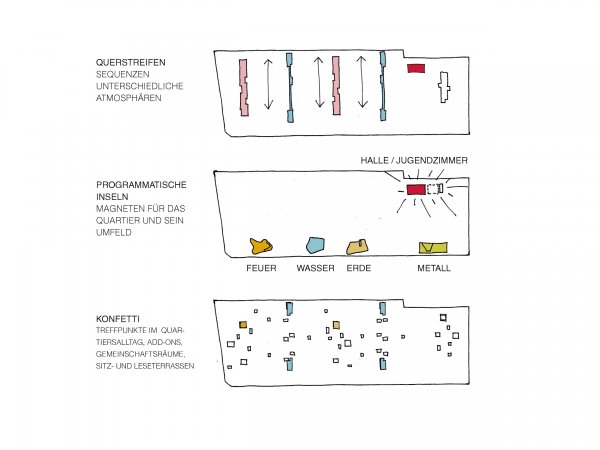 QUERSTREIFEN
SEQUENZEN
UNTERSCHIEDLICHE
ATMOSPHÄREN

HALLE / JUGENDZIMMER

PROGRAMMATISCHE
INSELN
MAGNETEN FÜR DAS
QUARTIER UND SEIN
UMFELD

FEUER WASSER ERDE METALL

KONFETTI
TREFFPUNKTE IM QUARTIERSALLTAG, ADD-ONS, GEMEINSCHAFTSRÄUME, SITZ- UND LESETERRASSEN